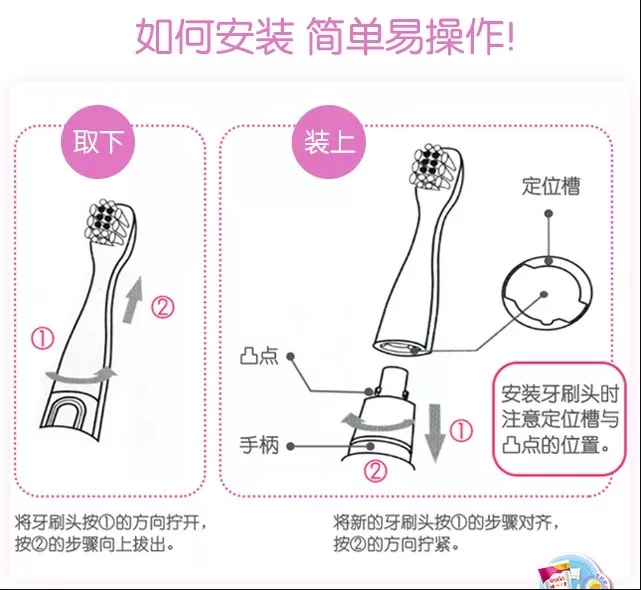 如何安装 简单易操作!

取下

①

②

将牙刷头按①的方向拧开，按②的步骤向上拔出。

装上

定位槽

凸点

手柄

①

②

安装牙刷头时注意定位槽与凸点的位置。

将新的牙刷头按①的步骤对齐，按②的方向拧紧。